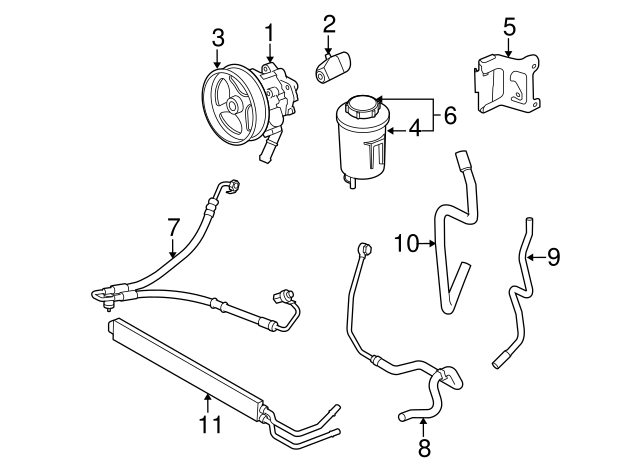 3
1
2
5
6
4
7
10
9
11
8