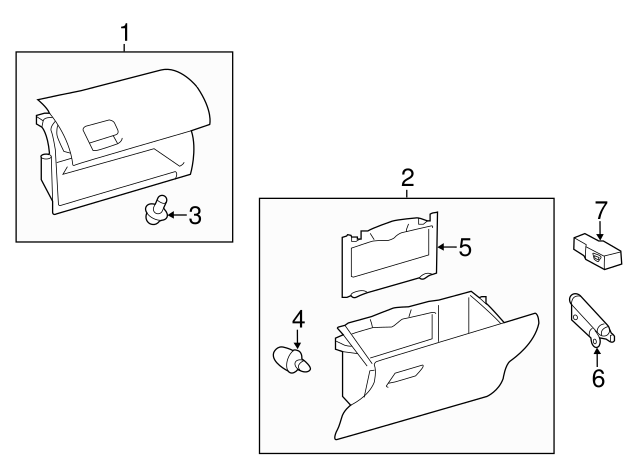 1
3
2
5
4
7
6