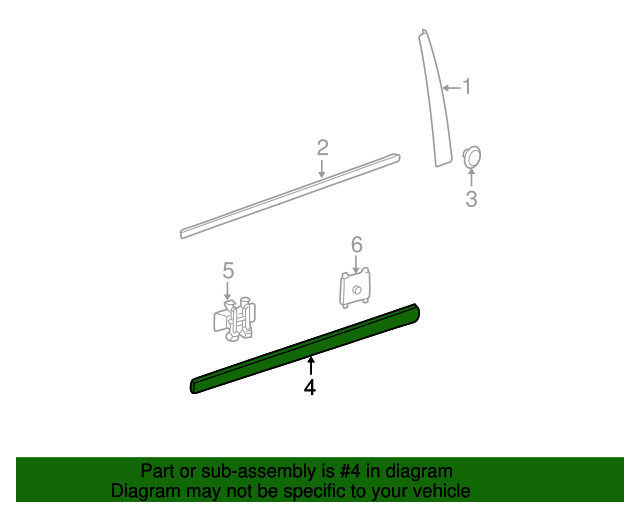 1

2

3

6

5

4

Part or sub-assembly is #4 in diagram
Diagram may not be specific to your vehicle