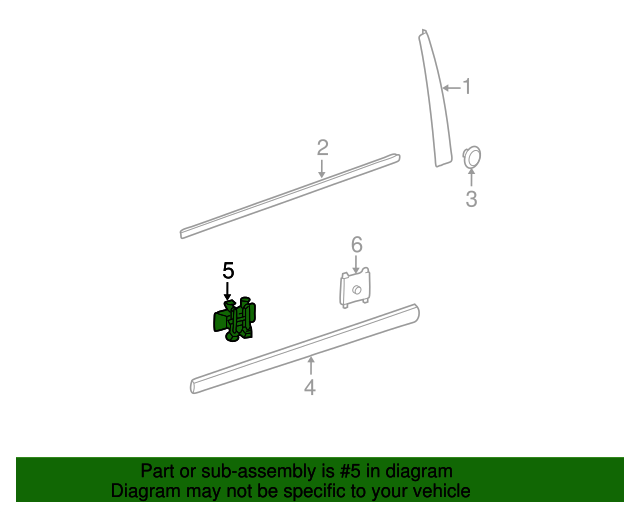 1
2
3
6
5
4

Part or sub-assembly is #5 in diagram
Diagram may not be specific to your vehicle