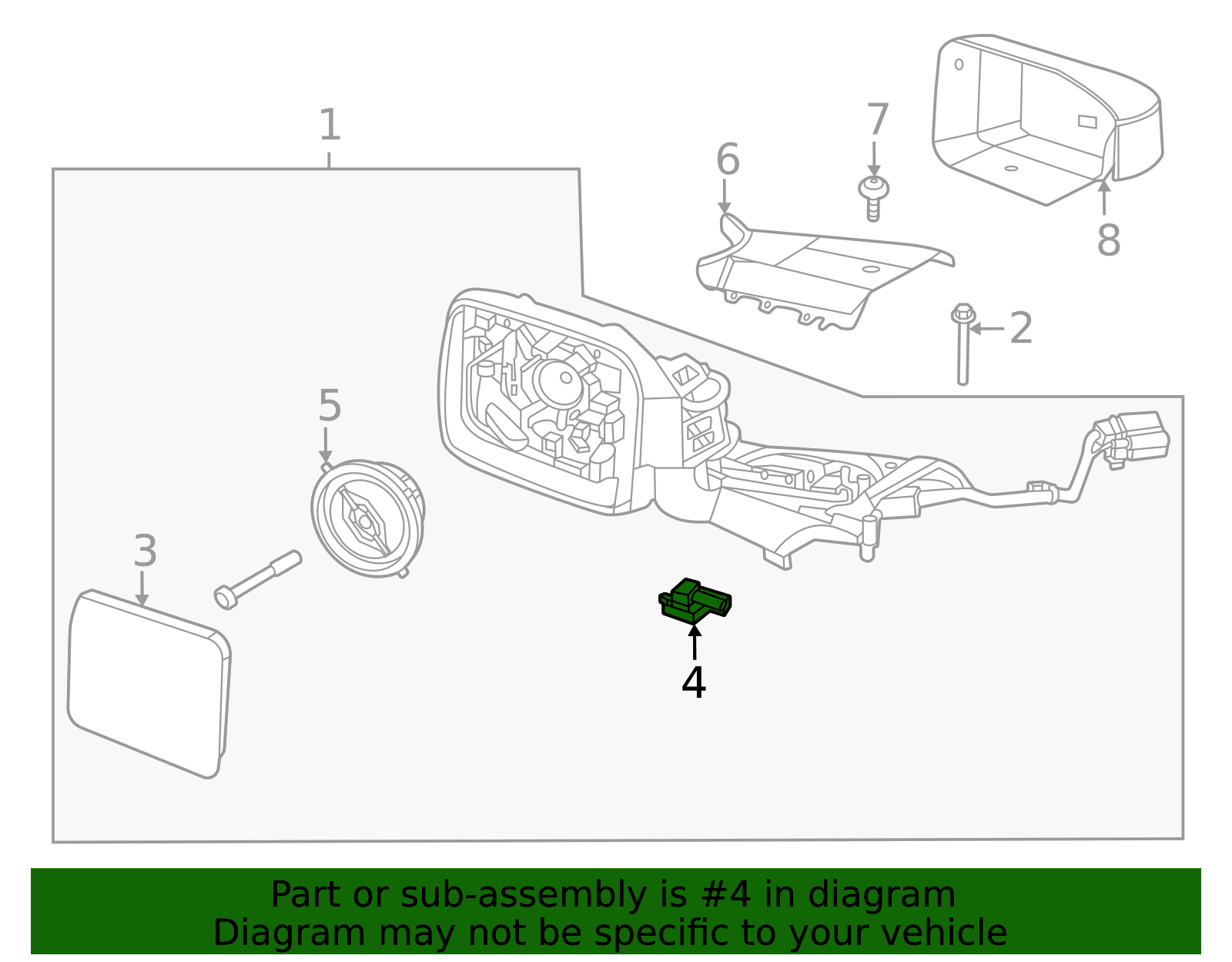 1
7
6
8
2
5
3
4

Part or sub-assembly is #4 in diagram
Diagram may not be specific to your vehicle