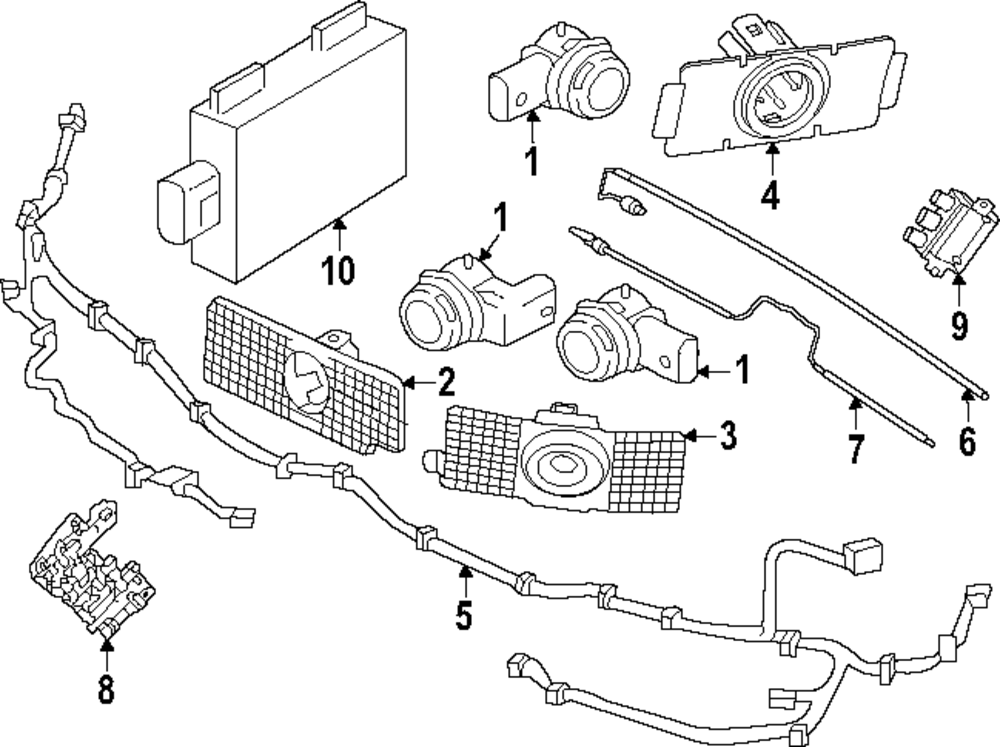 1
4
10
1
9
2
1
3
7
6
5
8