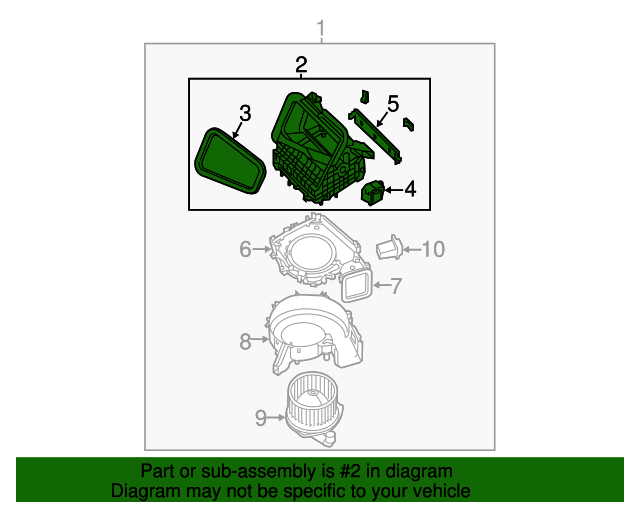 1
2
3
5
4
6
10
7
8
9

Part or sub-assembly is #2 in diagram
Diagram may not be specific to your vehicle