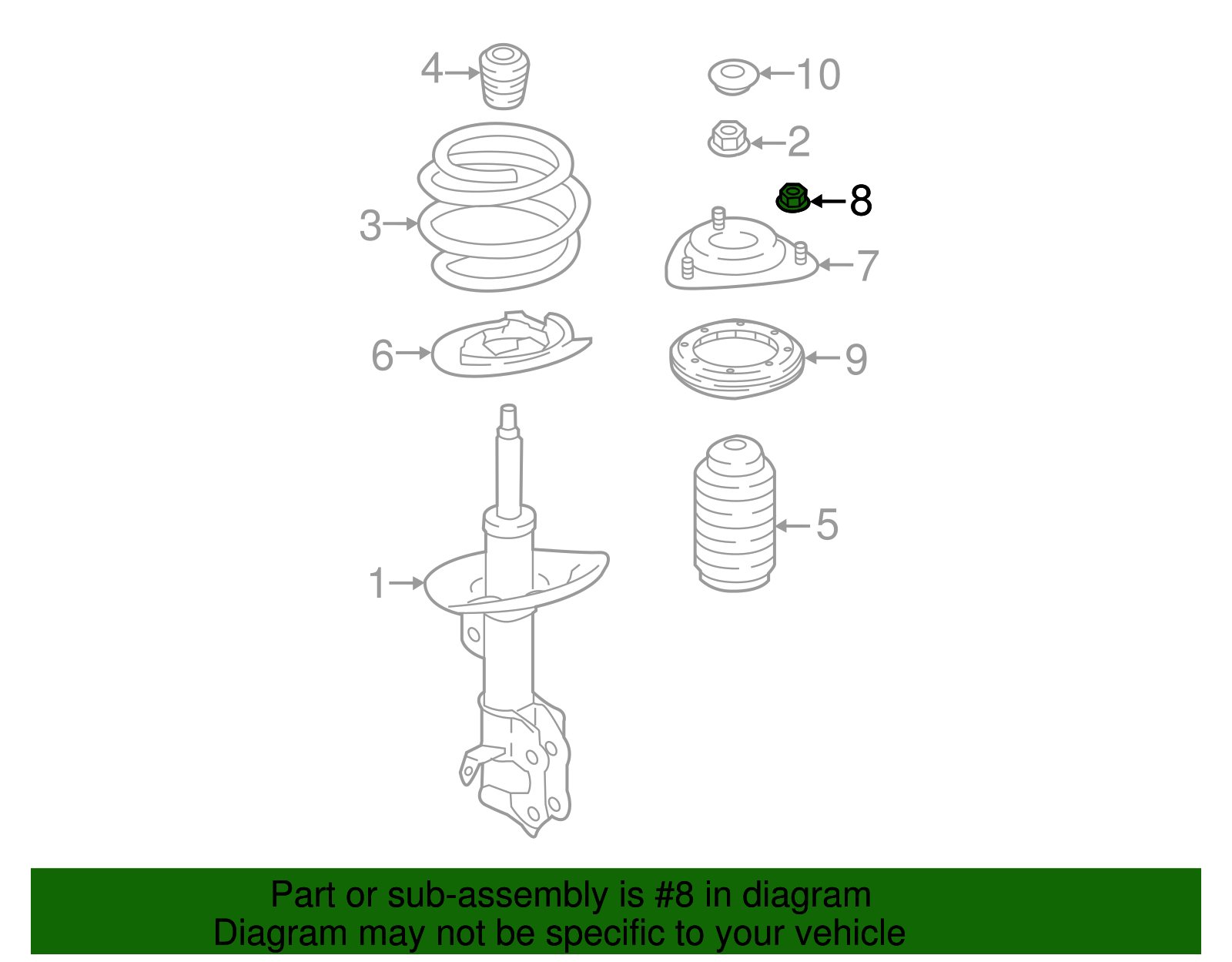 4
10
2
8
3
7
6
9
5
1

Part or sub-assembly is #8 in diagram
Diagram may not be specific to your vehicle