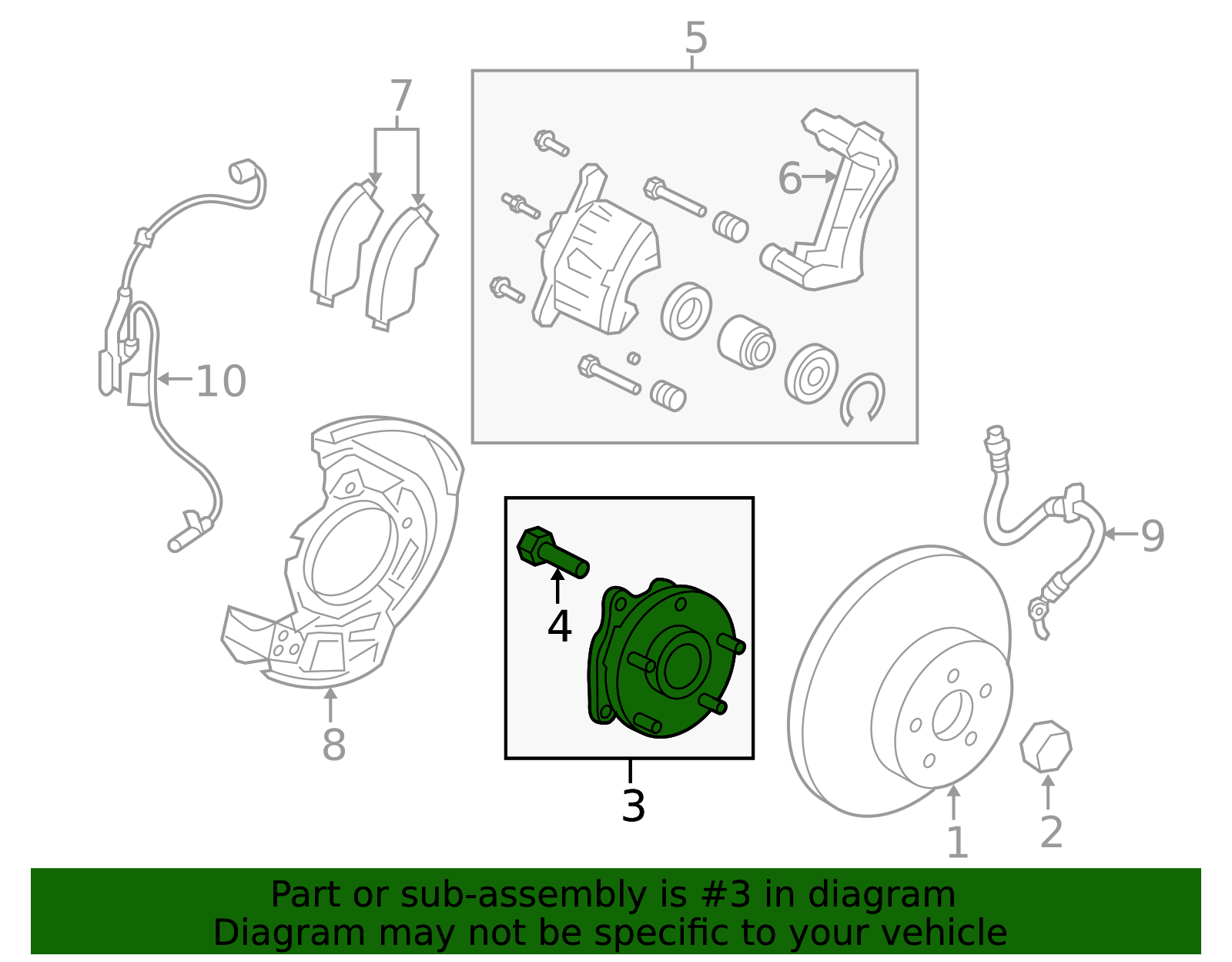 5
7
6
10
9
4
8
3
1
2

Part or sub-assembly is #3 in diagram
Diagram may not be specific to your vehicle