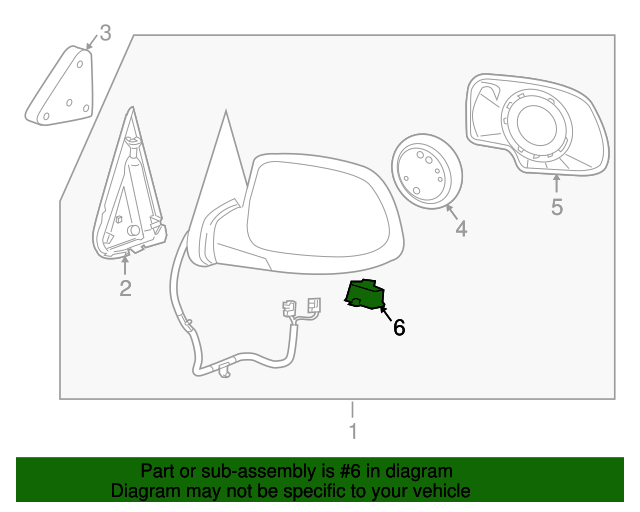 3

2

4

5

6

1

Part or sub-assembly is #6 in diagram
Diagram may not be specific to your vehicle