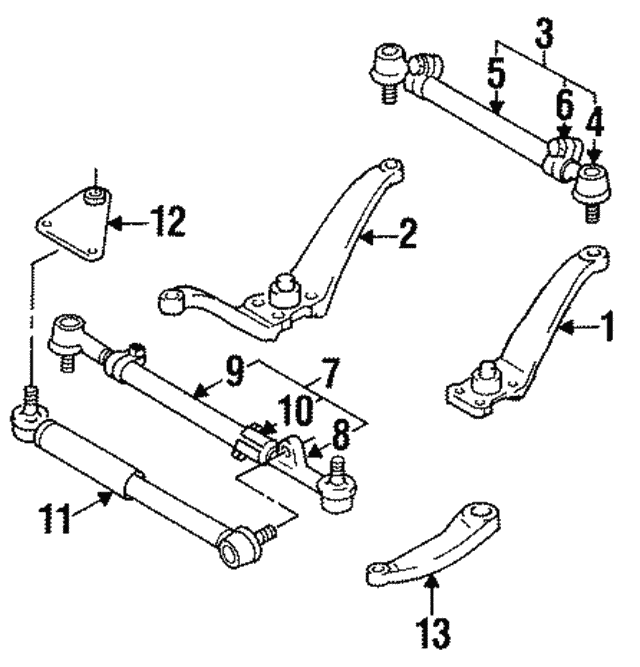 3
5
6
4
12
2
1
9
7
10
8
11
13