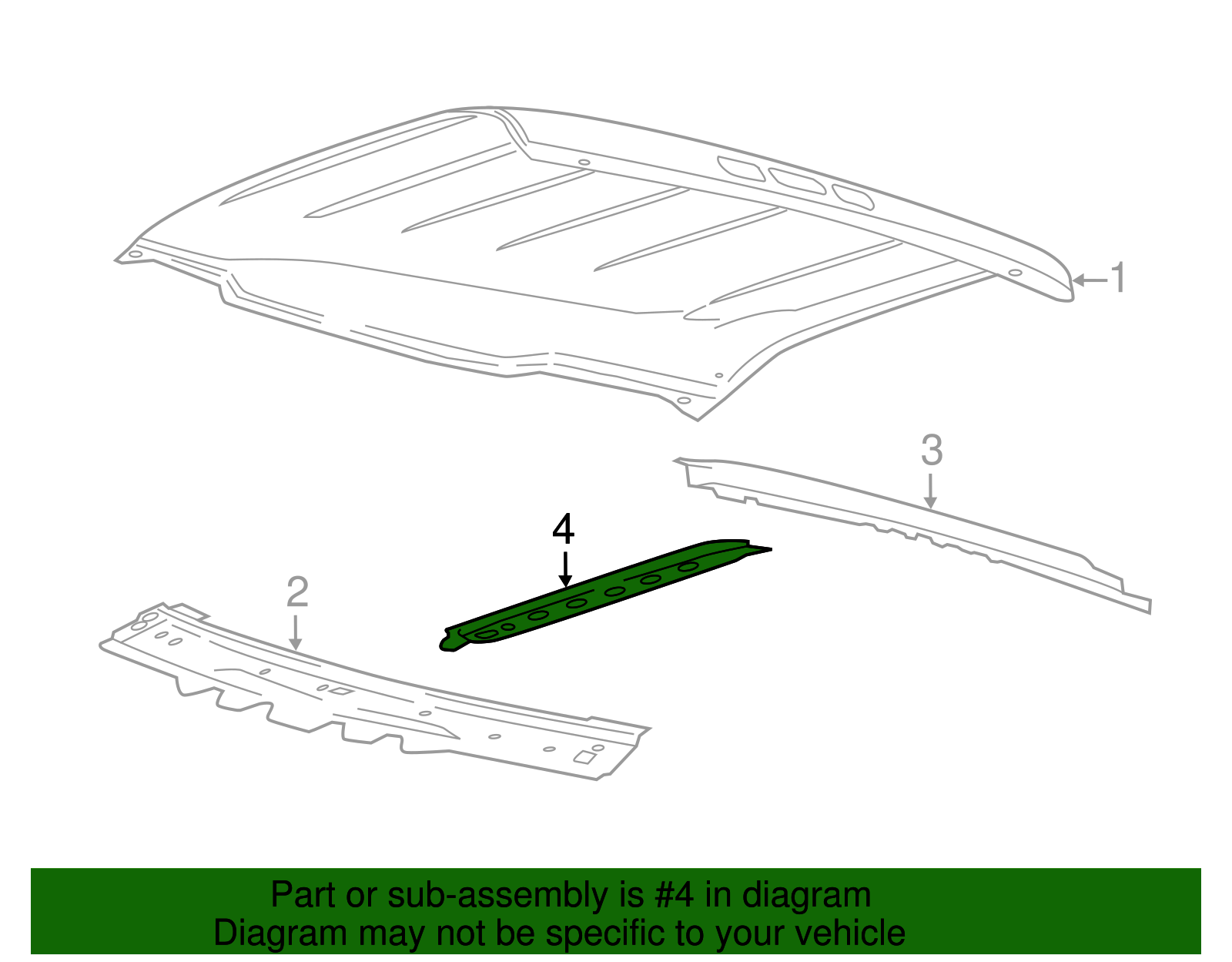 1

3

4

2

Part or sub-assembly is #4 in diagram
Diagram may not be specific to your vehicle