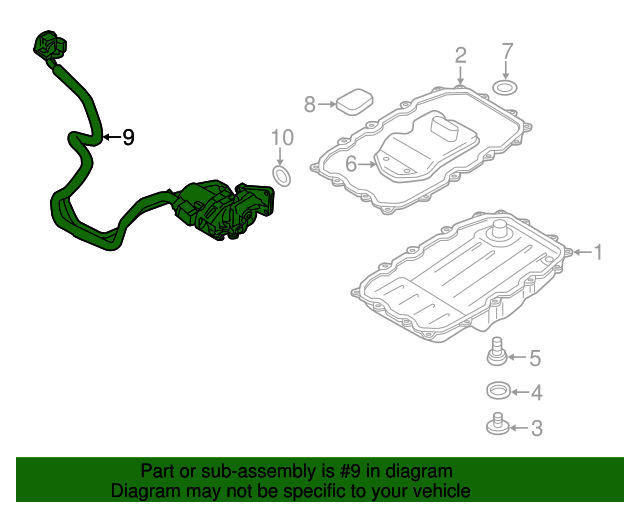 9
10
8
2
7
6
1
5
4
3

Part or sub-assembly is #9 in diagram
Diagram may not be specific to your vehicle