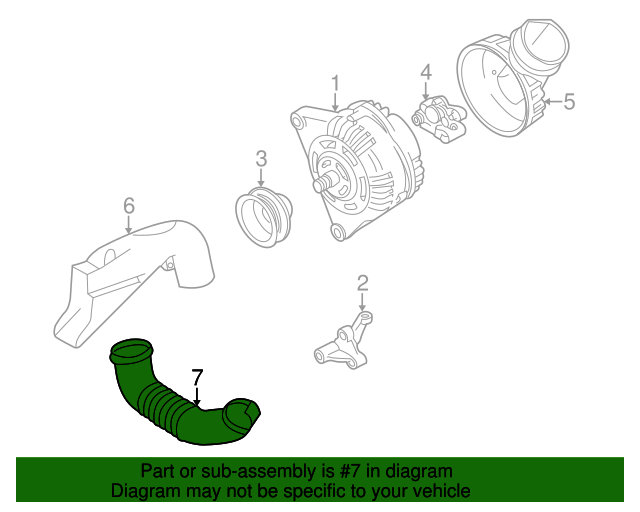 1
4
5
3
6
2
7

Part or sub-assembly is #7 in diagram
Diagram may not be specific to your vehicle