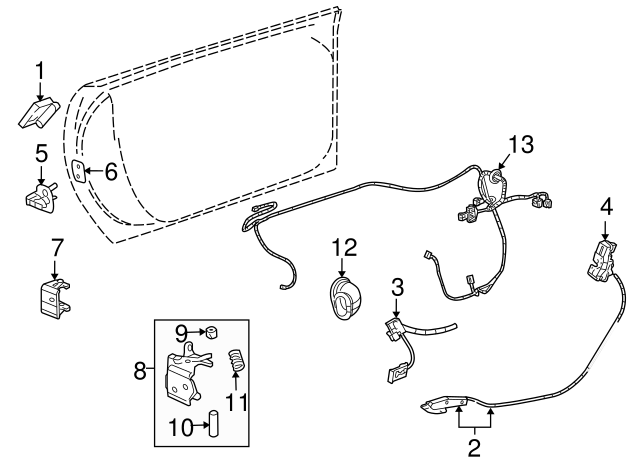 1
5
6
7
13
4
12
3
9
8
11
10
2