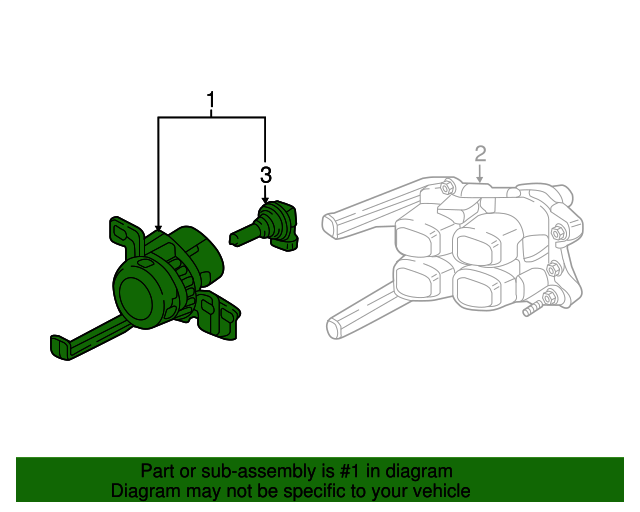 1
3
2
Part or sub-assembly is #1 in diagram
Diagram may not be specific to your vehicle