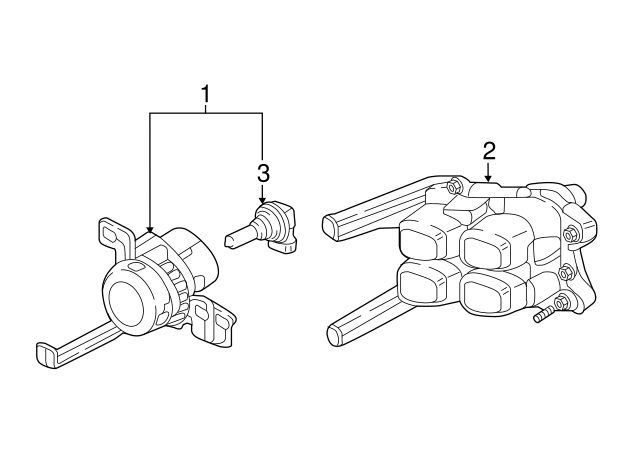 1
3
2