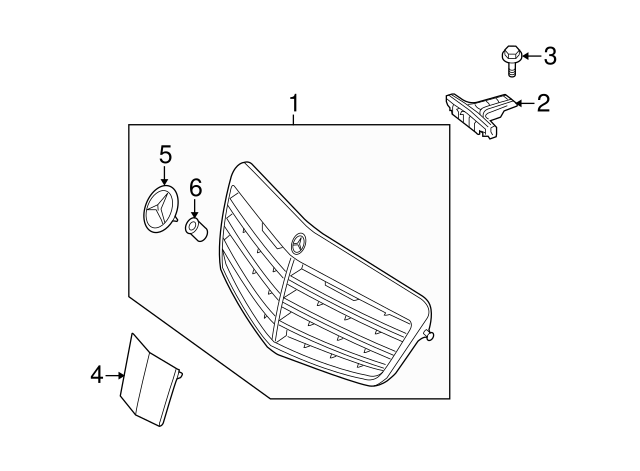 3
2
1
5
6
4