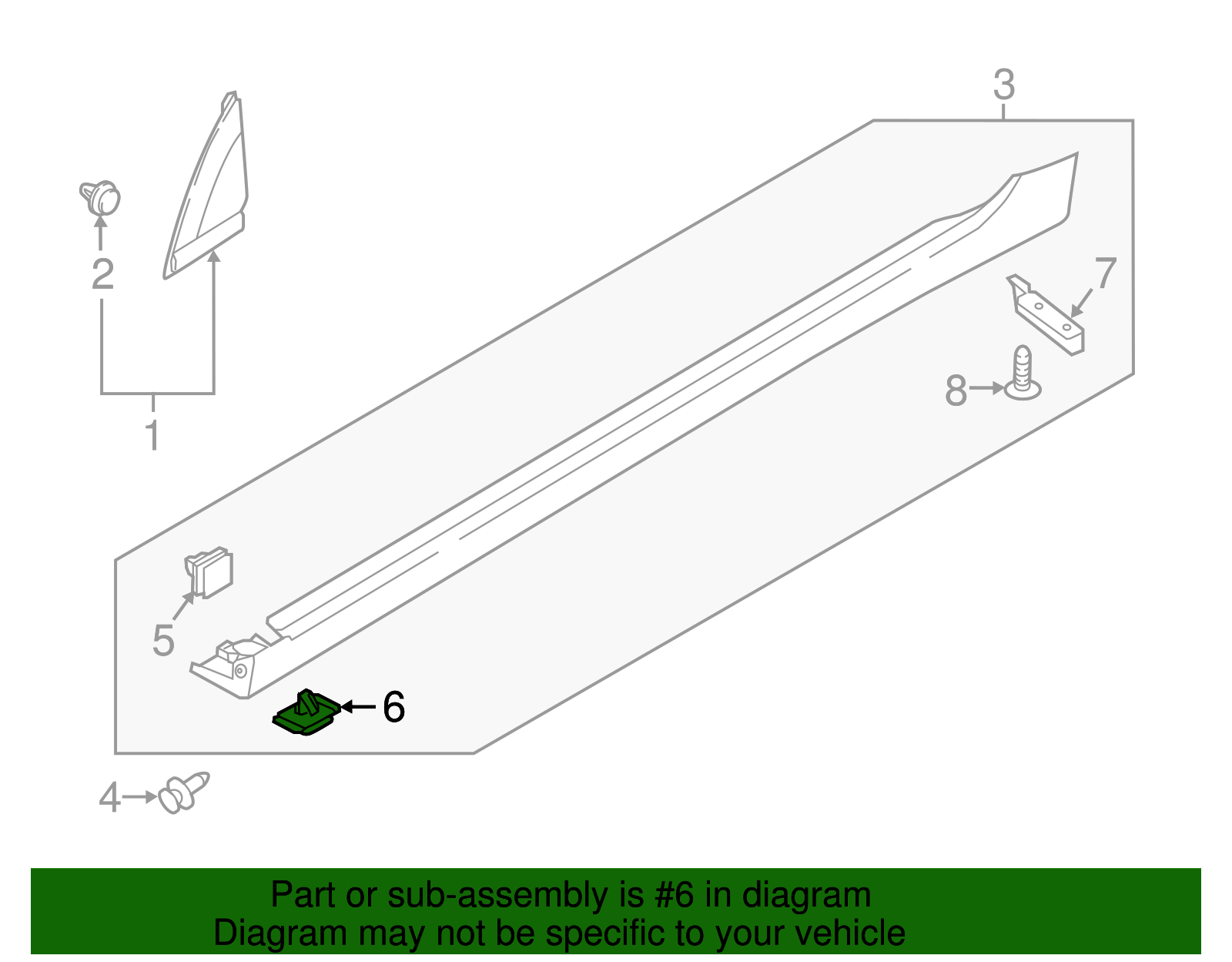 3

2

7

8

1

5

6

4

Part or sub-assembly is #6 in diagram
Diagram may not be specific to your vehicle