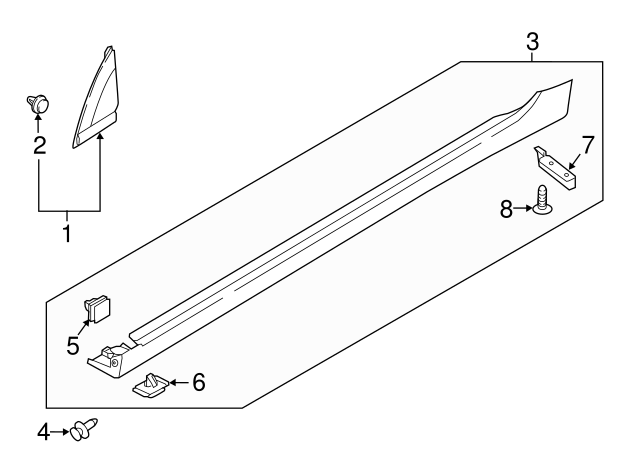 3
2
1
7
8
5
6
4