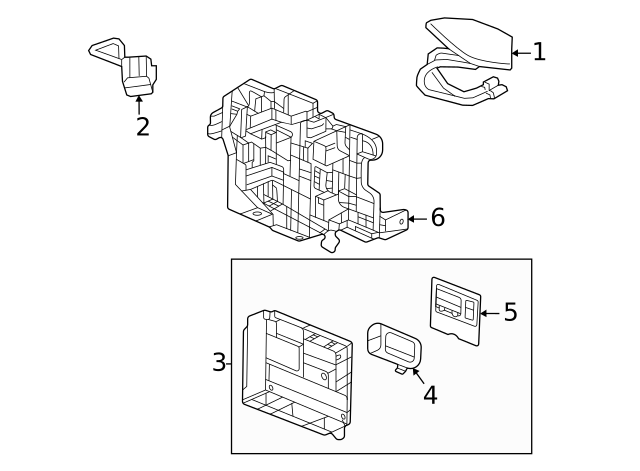 1
2
6
5
3
4