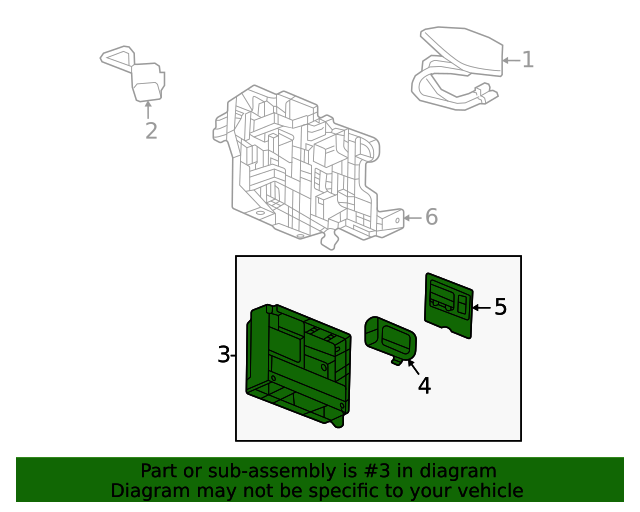 1
2
6
5
3
4
Part or sub-assembly is #3 in diagram
Diagram may not be specific to your vehicle