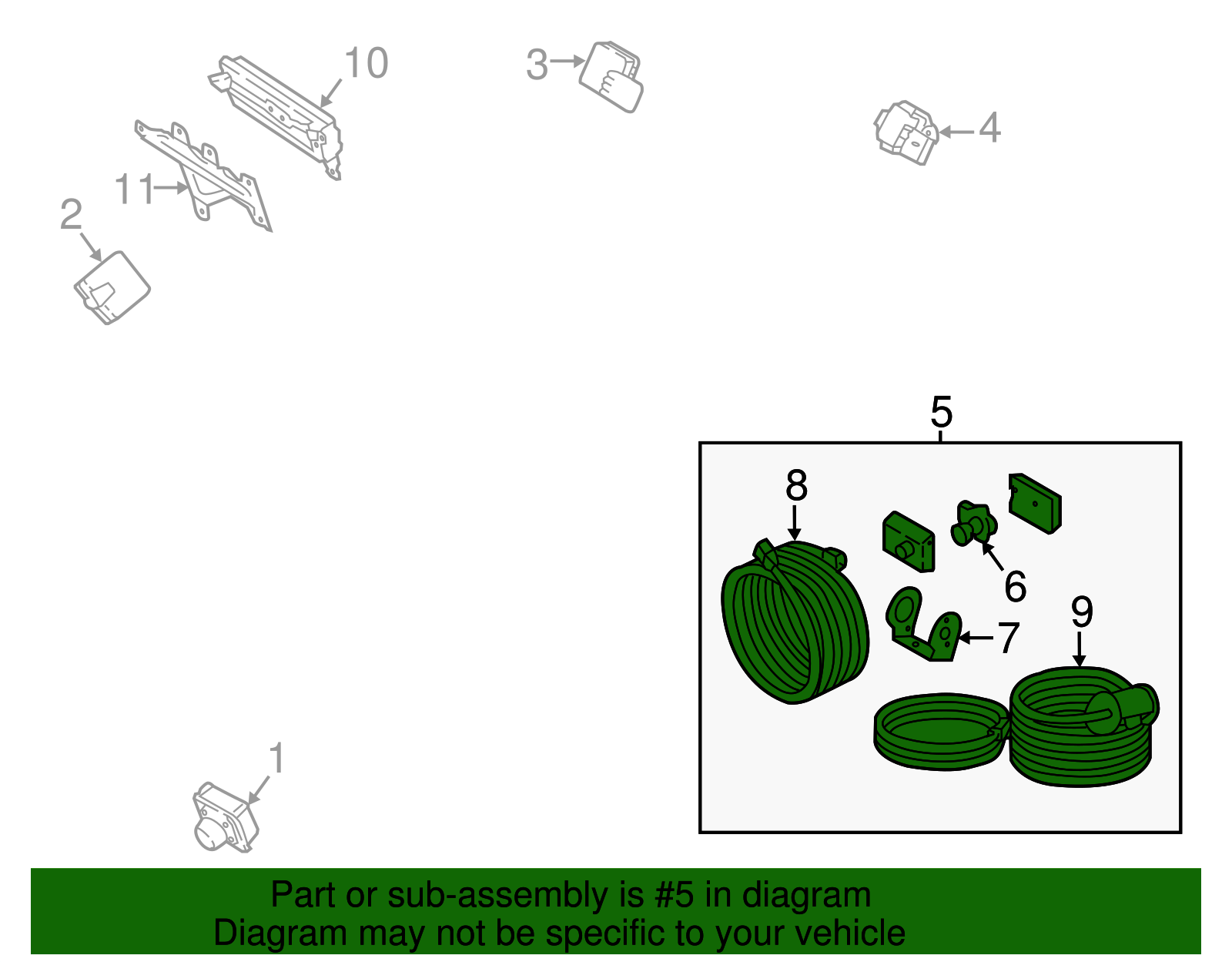 10
3
4
11
2
5
8
6
7
9
1

Part or sub-assembly is #5 in diagram
Diagram may not be specific to your vehicle