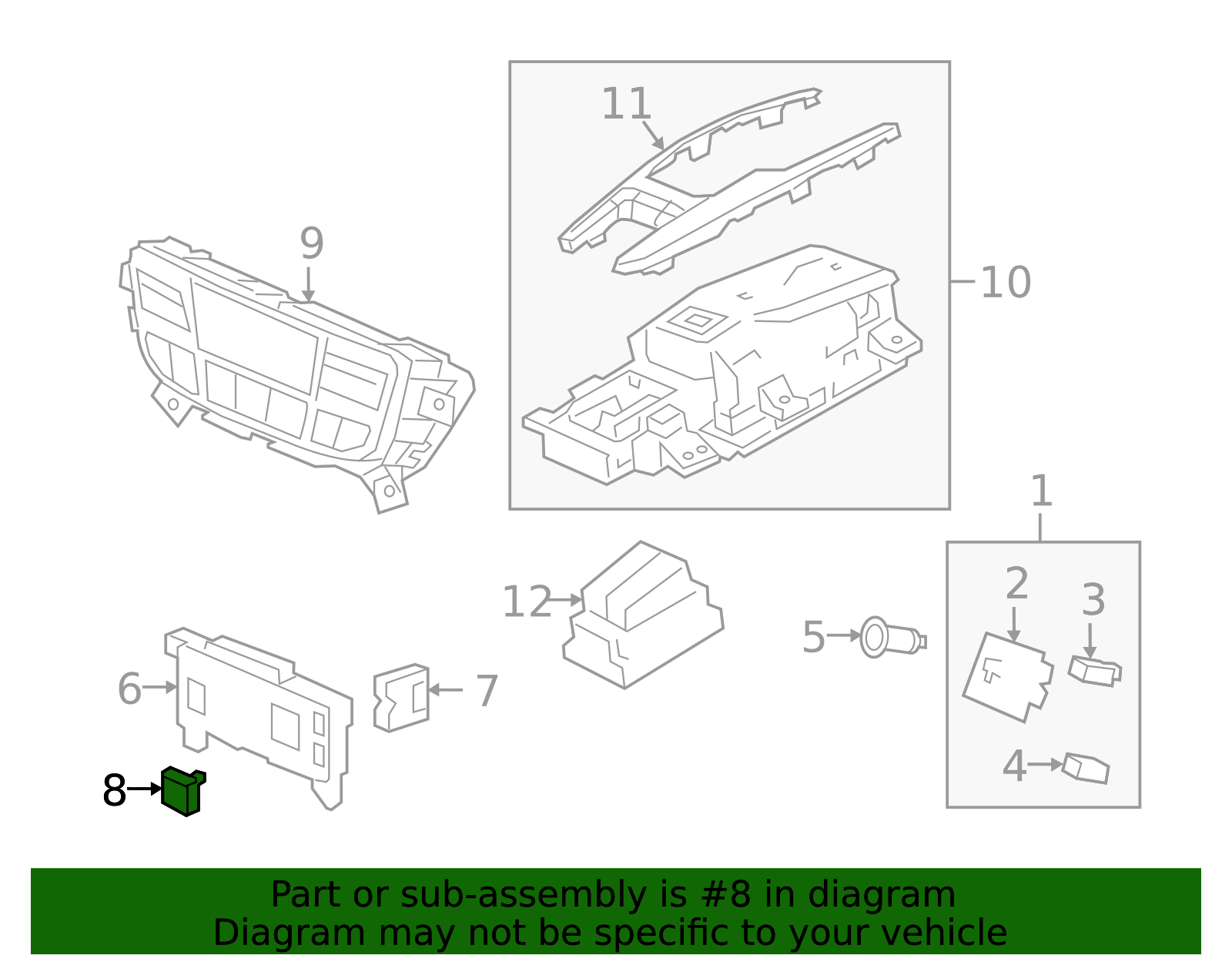 11
9
10
1
2
3
12
5
6
7
4
8

Part or sub-assembly is #8 in diagram
Diagram may not be specific to your vehicle