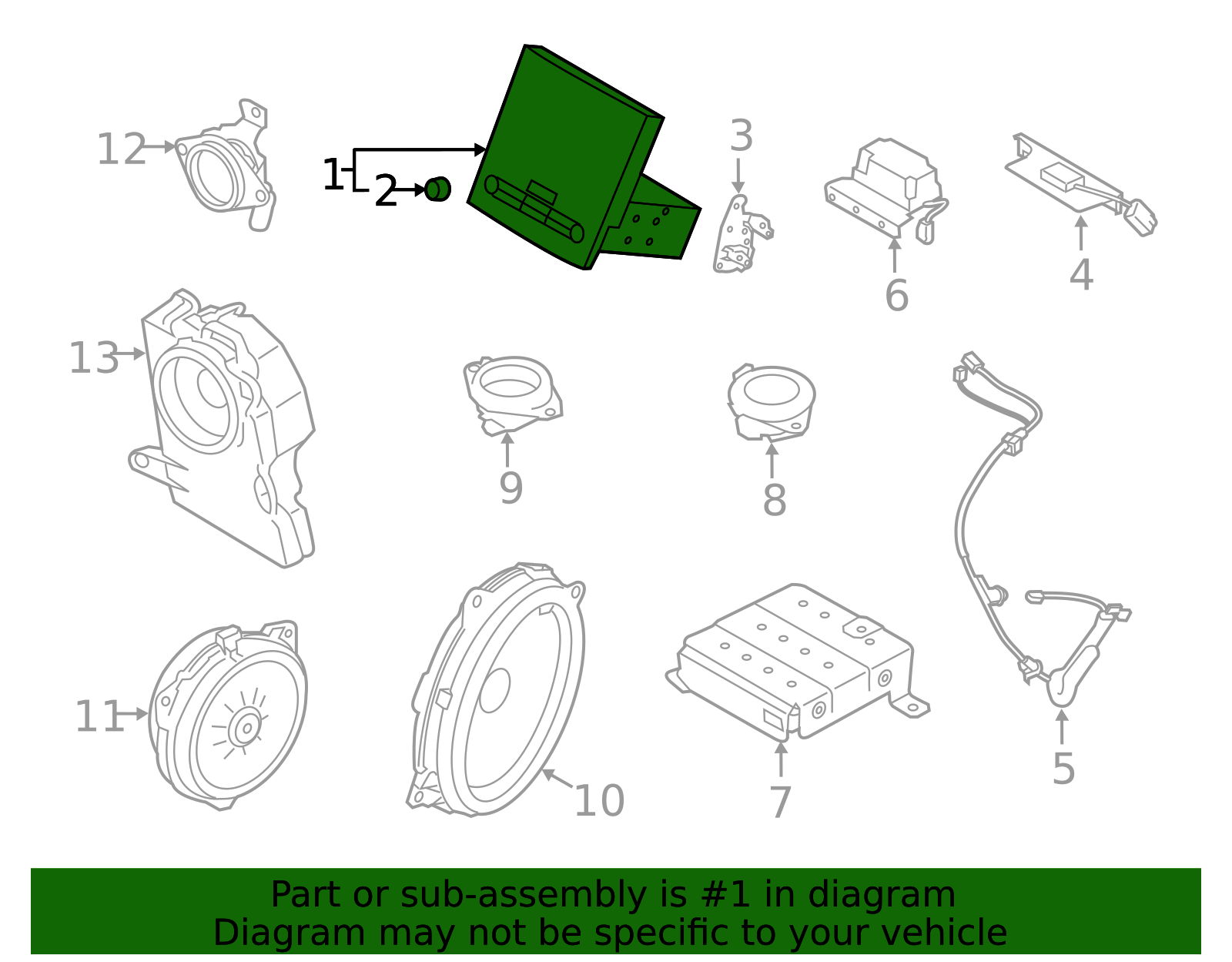 12
1
2
3
6
4
13
9
8
11
10
7
5

Part or sub-assembly is #1 in diagram
Diagram may not be specific to your vehicle