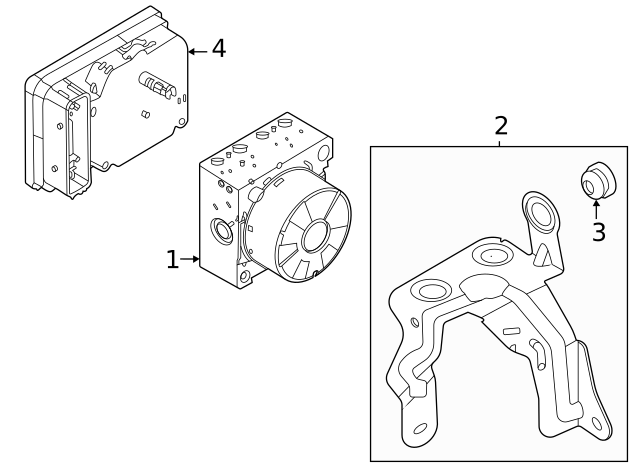 4
2
3
1