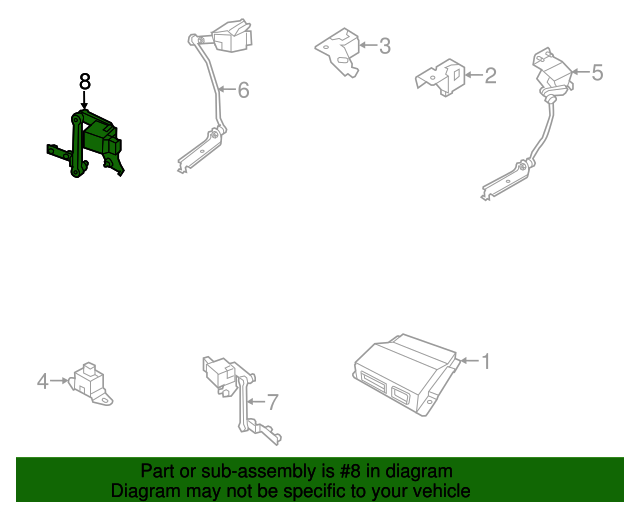 8

6

3

2

5

4

7

1

Part or sub-assembly is #8 in diagram
Diagram may not be specific to your vehicle