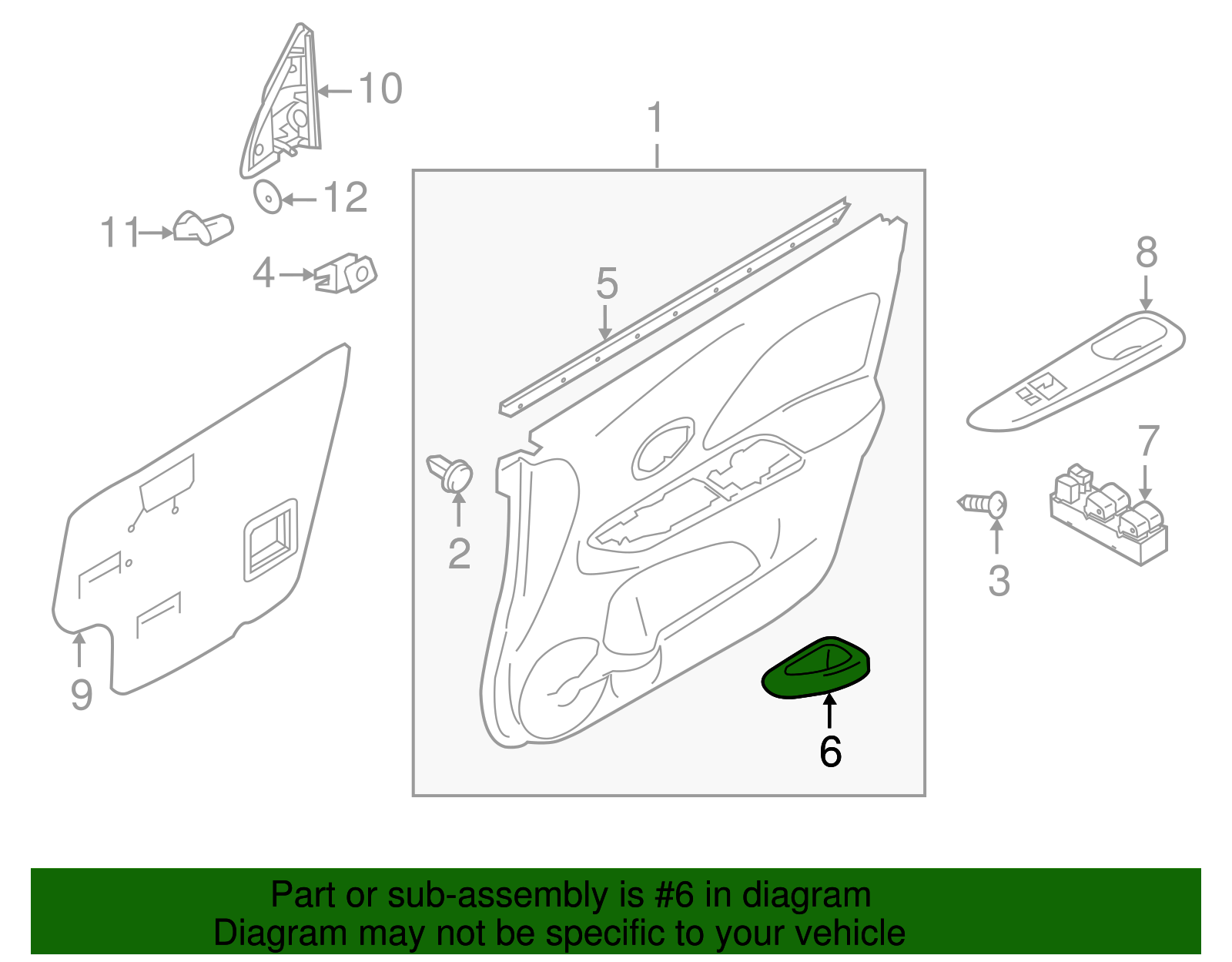 10
1
12
11
4
5
8
7
2
3
9
6
Part or sub-assembly is #6 in diagram
Diagram may not be specific to your vehicle