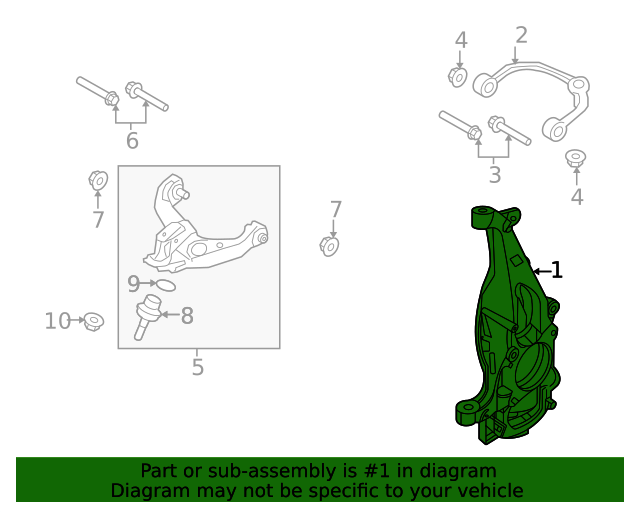 4
2
6
3
4
7
7
1
9
8
10
5

Part or sub-assembly is #1 in diagram
Diagram may not be specific to your vehicle