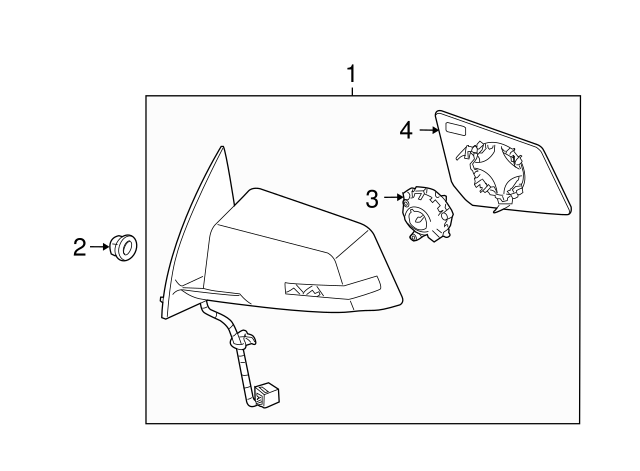 1
4
3
2