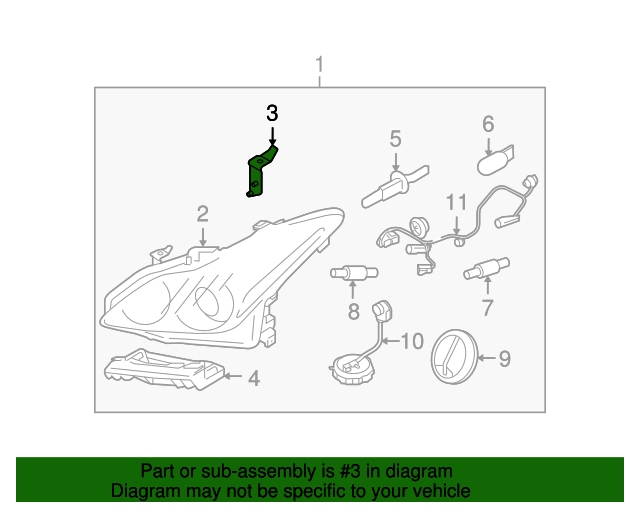 1
3
5
6
2
11
8
7
10
9
4

Part or sub-assembly is #3 in diagram
Diagram may not be specific to your vehicle