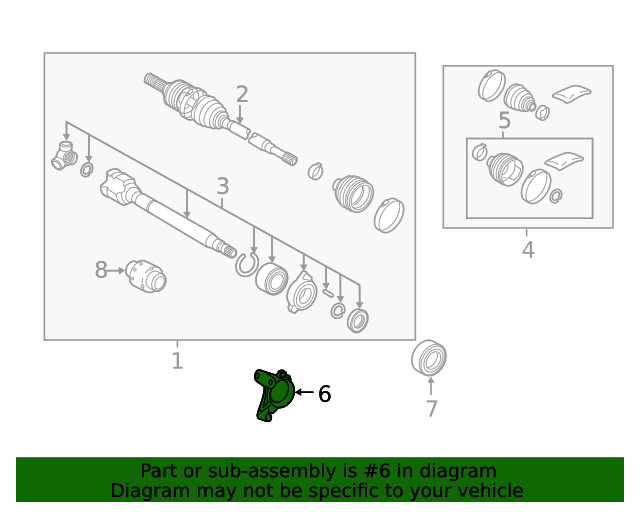 2
3
8
1
5
4
6
7

Part or sub-assembly is #6 in diagram
Diagram may not be specific to your vehicle