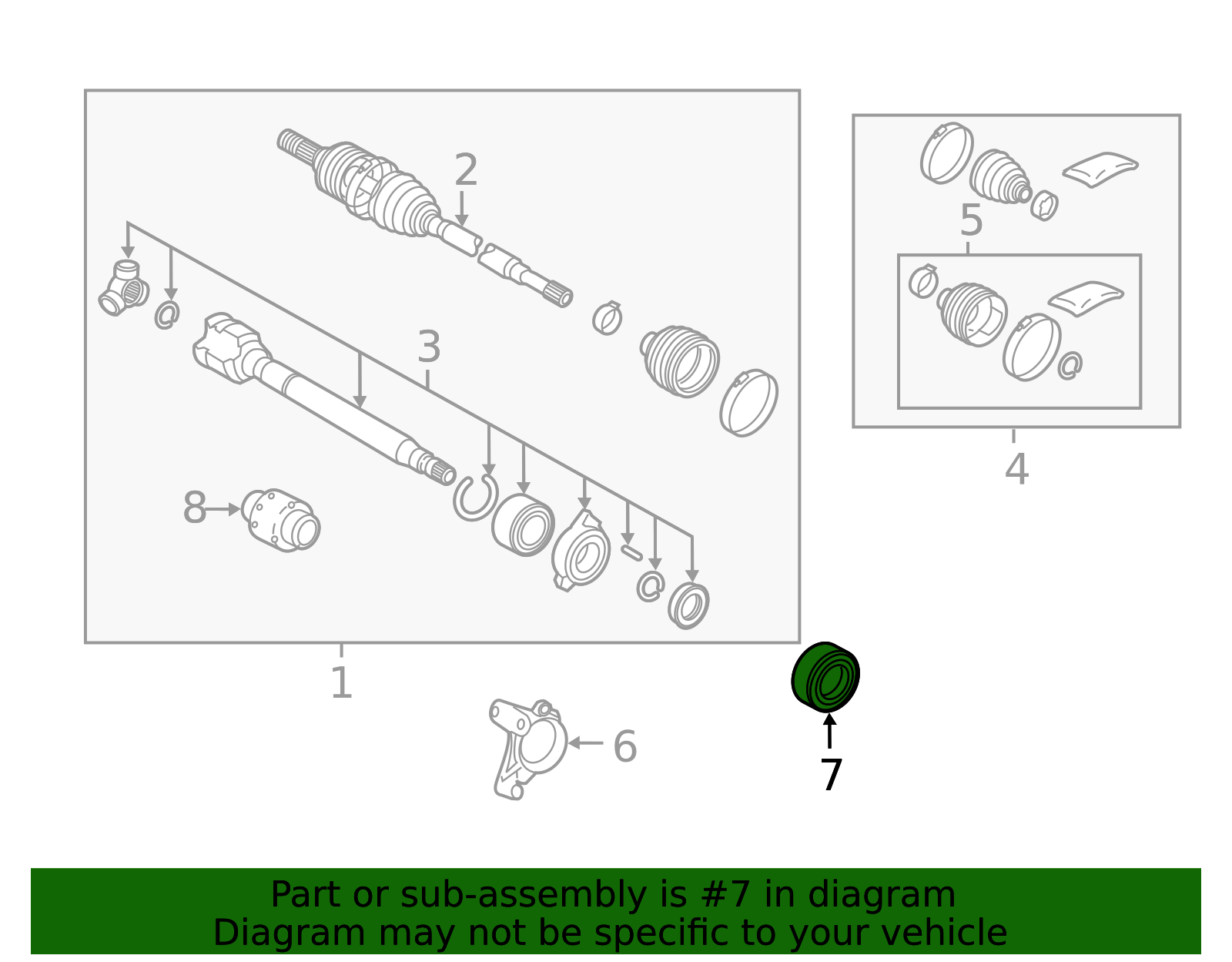 2
3
8
1
5
4
6
7

Part or sub-assembly is #7 in diagram
Diagram may not be specific to your vehicle