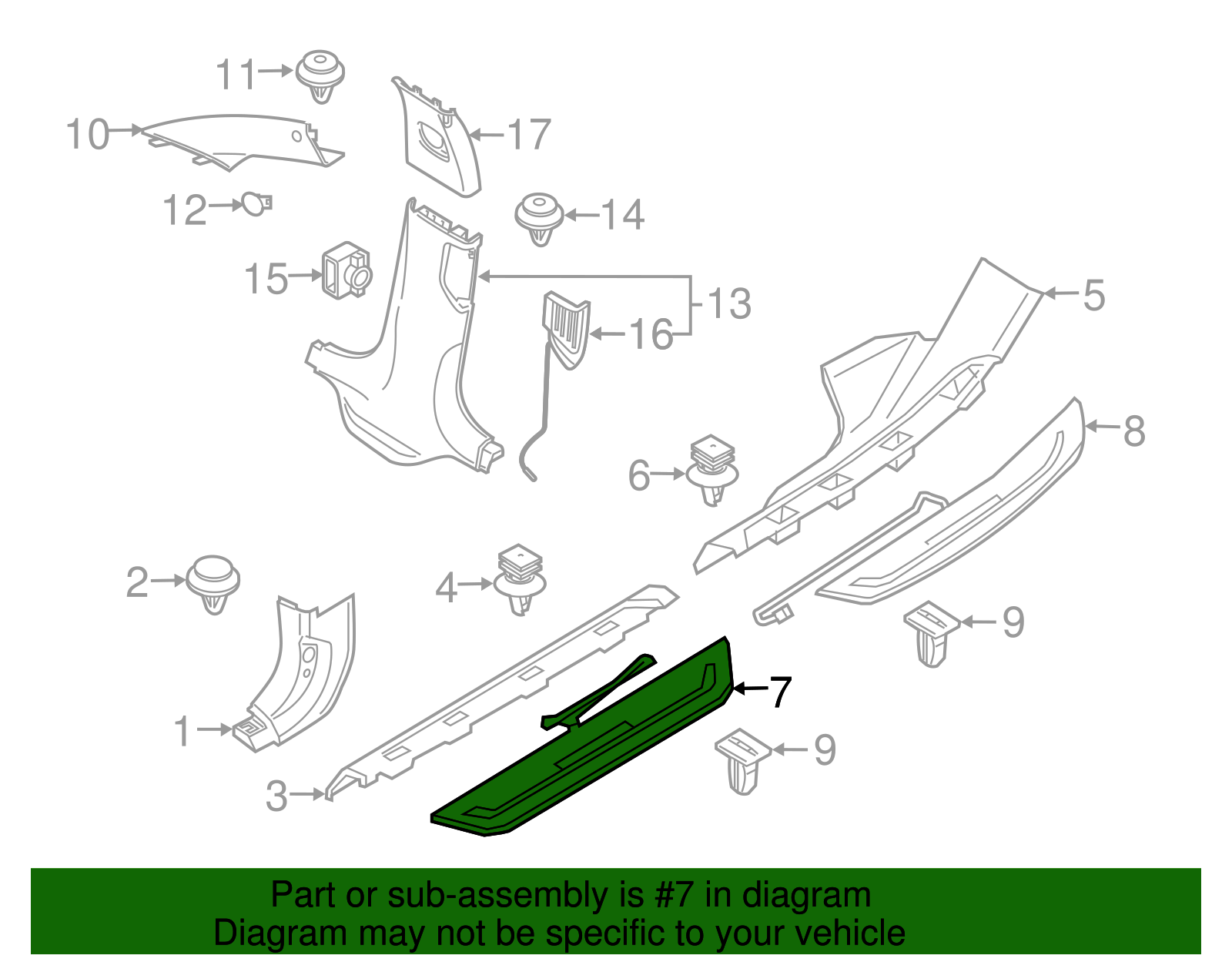 11
10
17
12
14
15
13
16
5
8
6
2
4
9
7
1
9
3

Part or sub-assembly is #7 in diagram
Diagram may not be specific to your vehicle