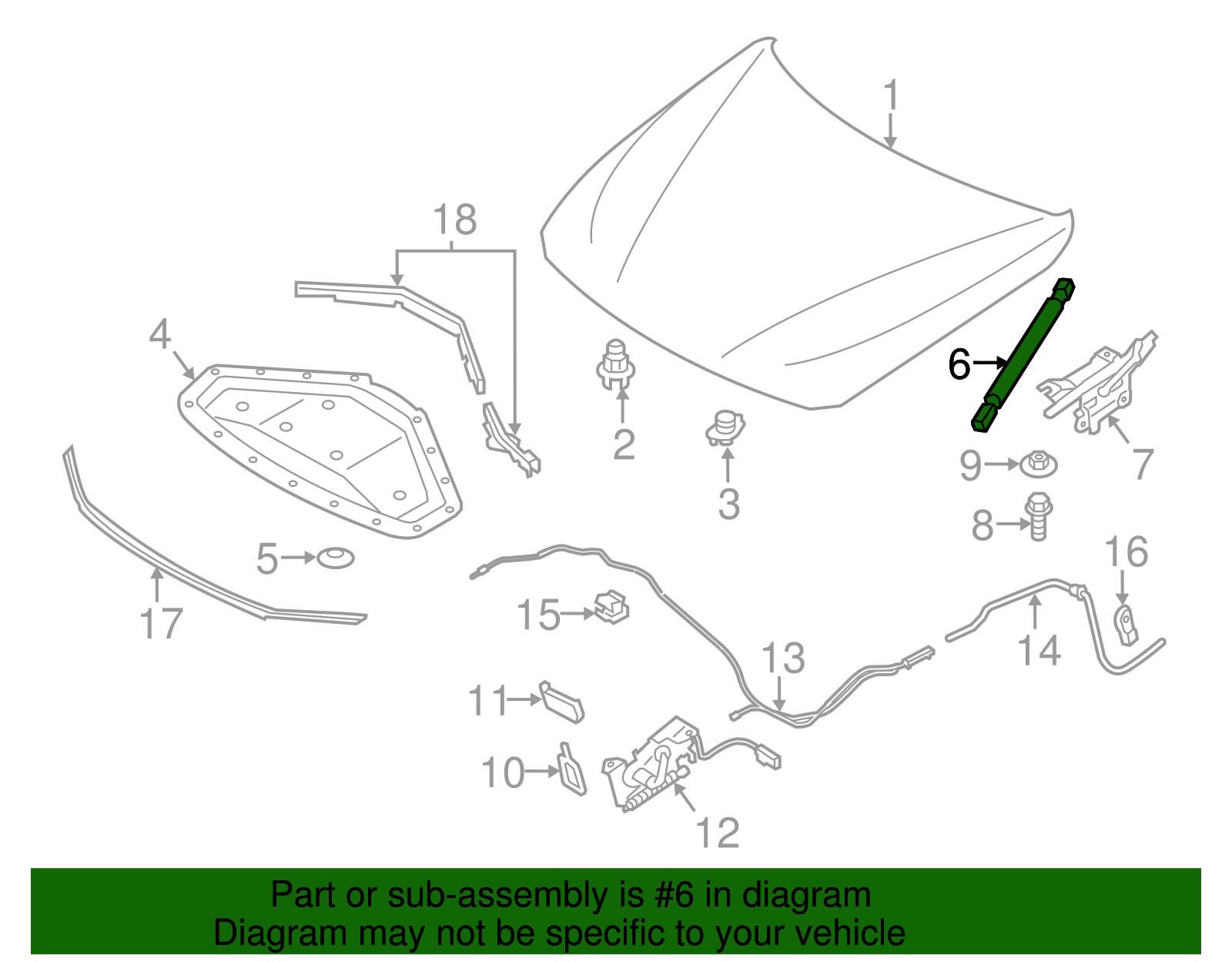 1
18
4
6
2
3
7
9
8
5
16
17
15
13
14
11
10
12

Part or sub-assembly is #6 in diagram
Diagram may not be specific to your vehicle