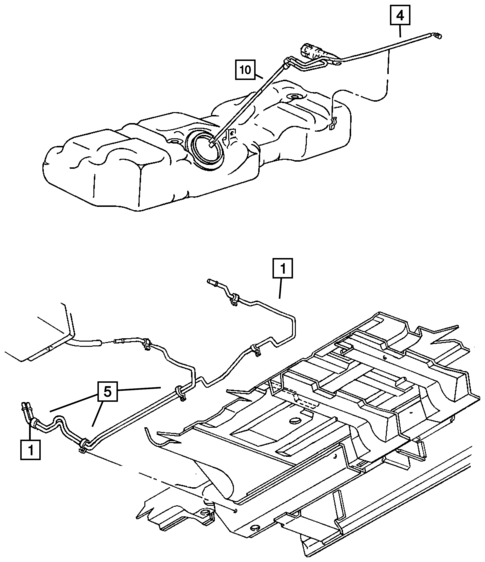 4

10

1

5

1