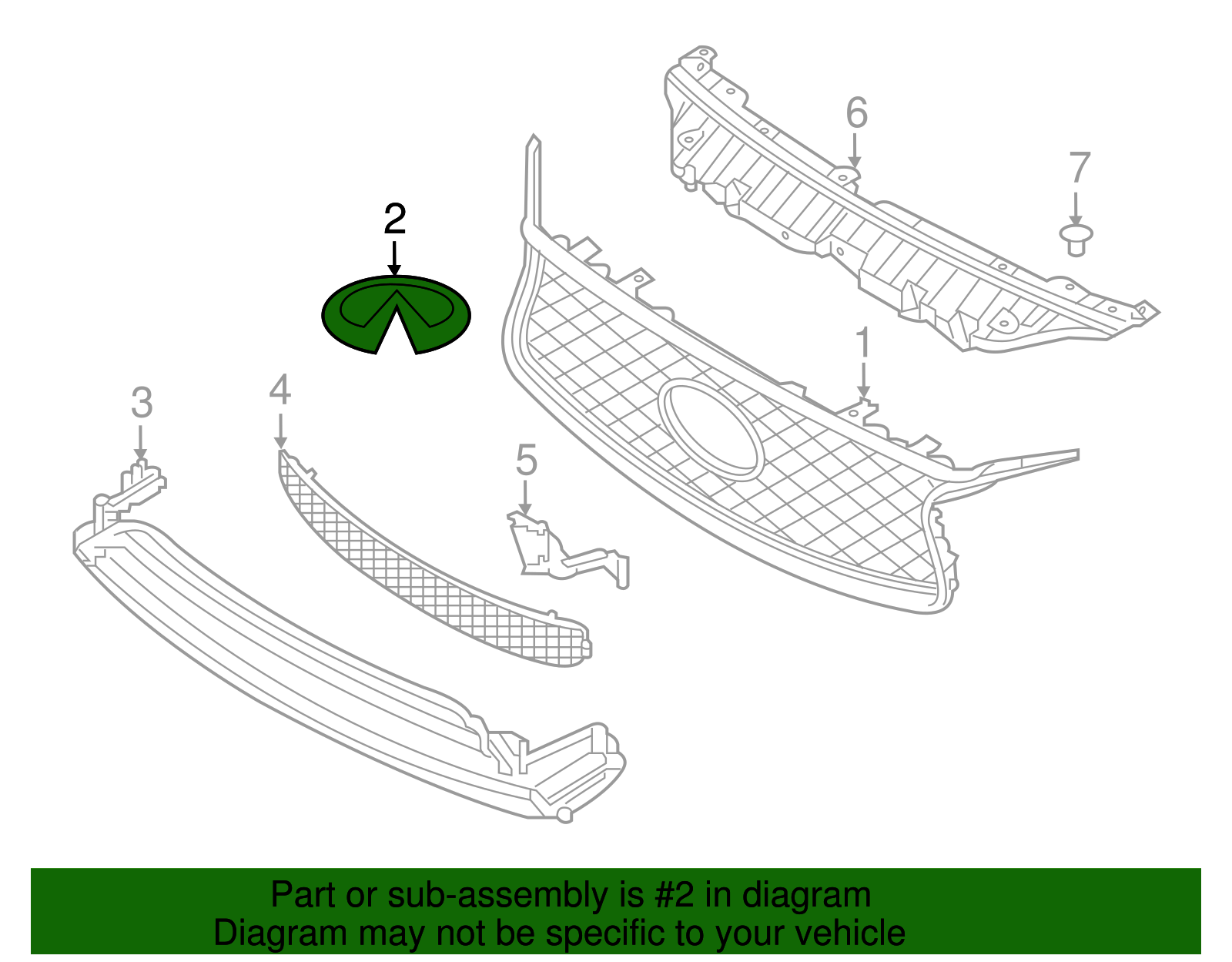 6

7

2

1

3

4

5

Part or sub-assembly is #2 in diagram
Diagram may not be specific to your vehicle