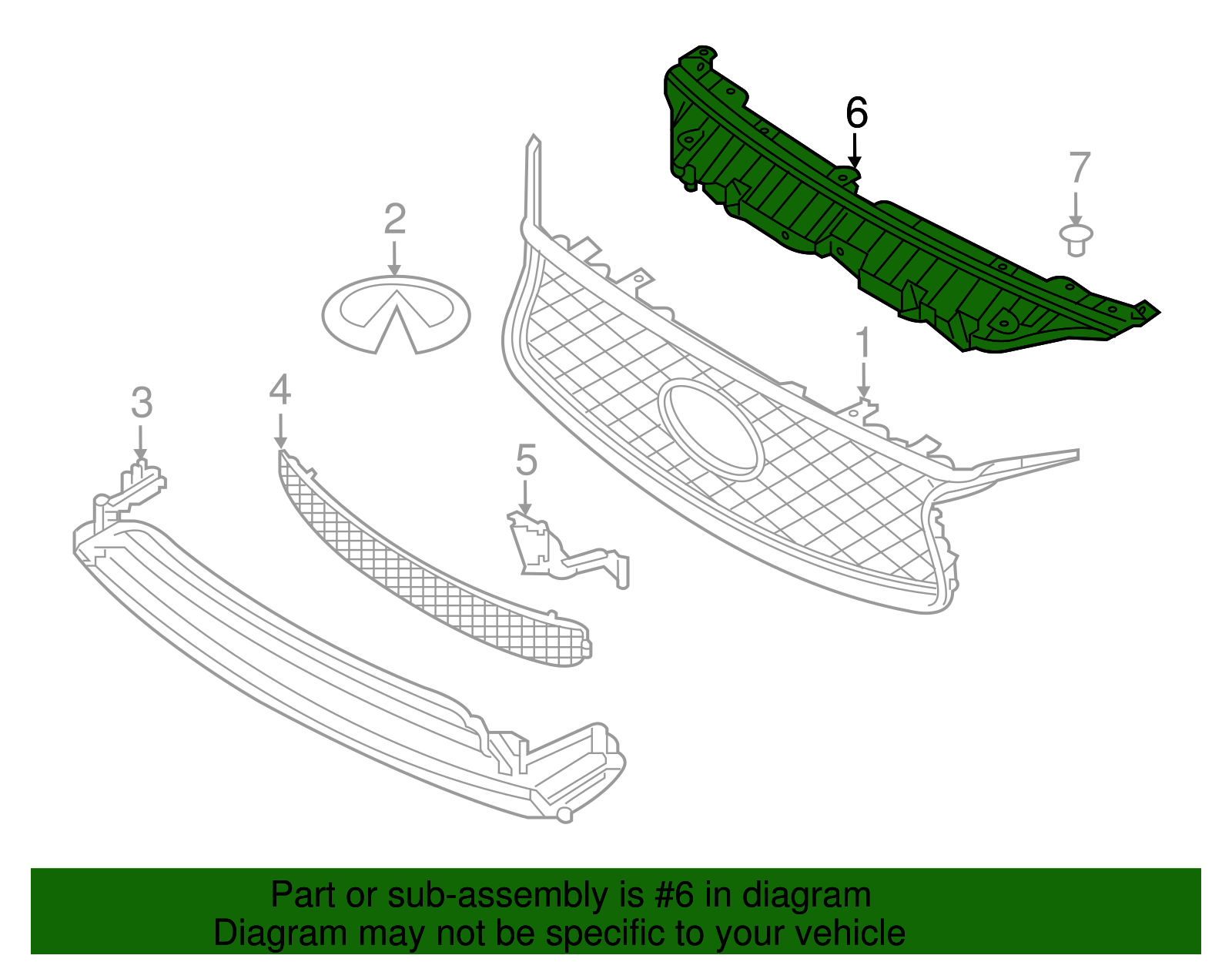 6

7

2

1

3

4

5

Part or sub-assembly is #6 in diagram
Diagram may not be specific to your vehicle