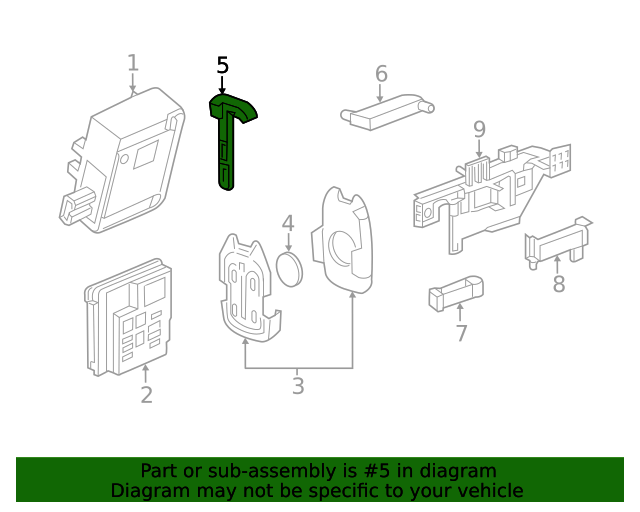 1
5
6
9
4
8
7
2
3

Part or sub-assembly is #5 in diagram
Diagram may not be specific to your vehicle