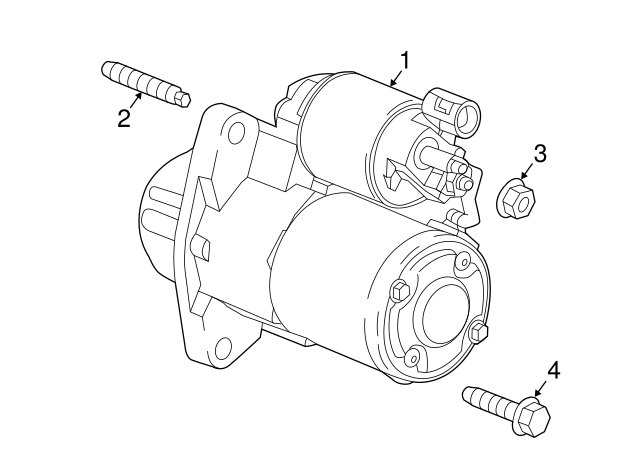 1
2
3
4