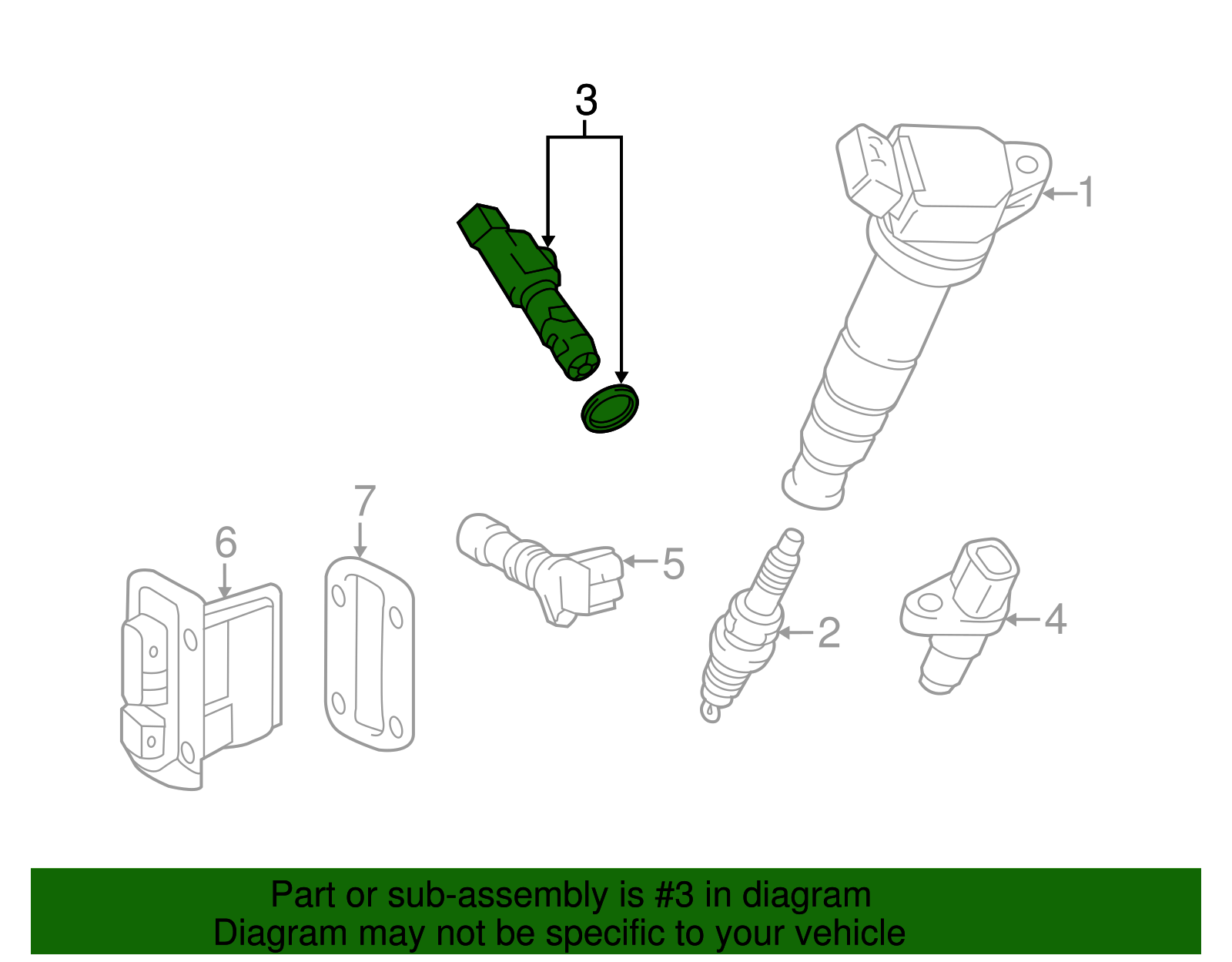 3
1
7
6
5
2
4

Part or sub-assembly is #3 in diagram
Diagram may not be specific to your vehicle