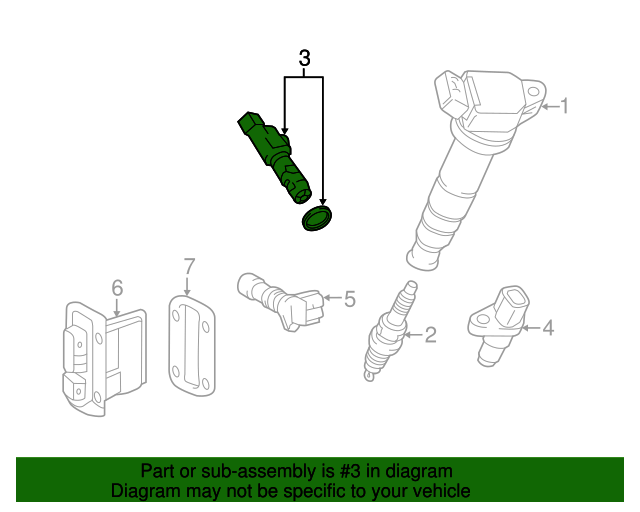 3
1
7
6
5
2
4

Part or sub-assembly is #3 in diagram
Diagram may not be specific to your vehicle