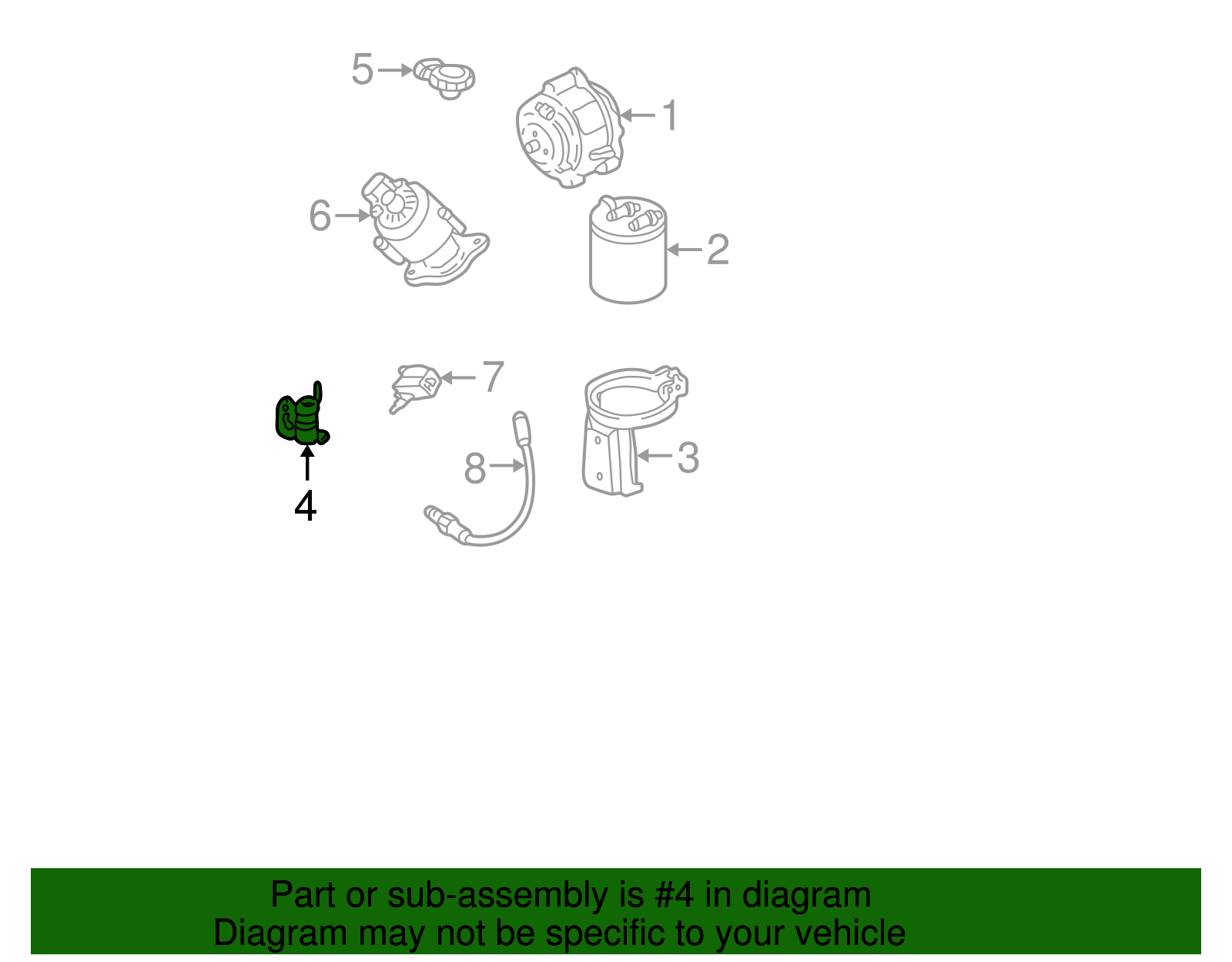 5
1
6
2
7
4
8
3

Part or sub-assembly is #4 in diagram
Diagram may not be specific to your vehicle