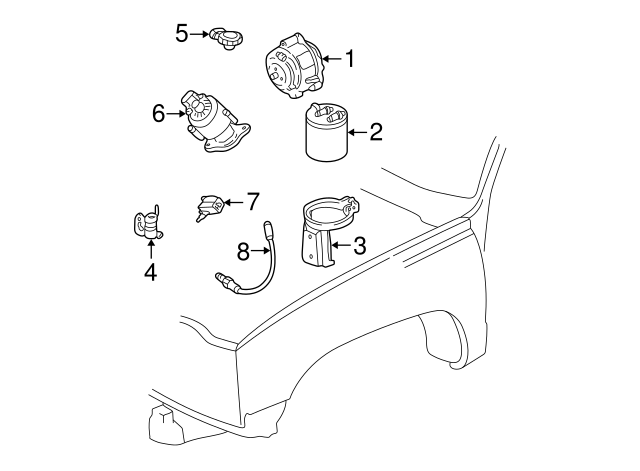 5
1
6
2
7
3
8
4