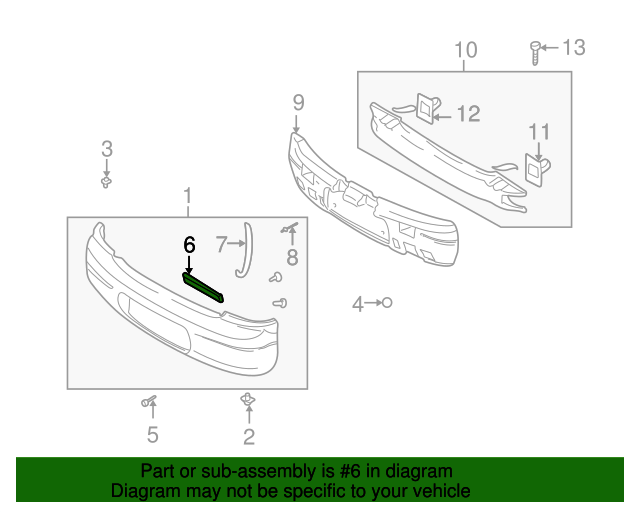 10
13
9
12
11
3
1
6
7
8
4
5
2

Part or sub-assembly is #6 in diagram
Diagram may not be specific to your vehicle