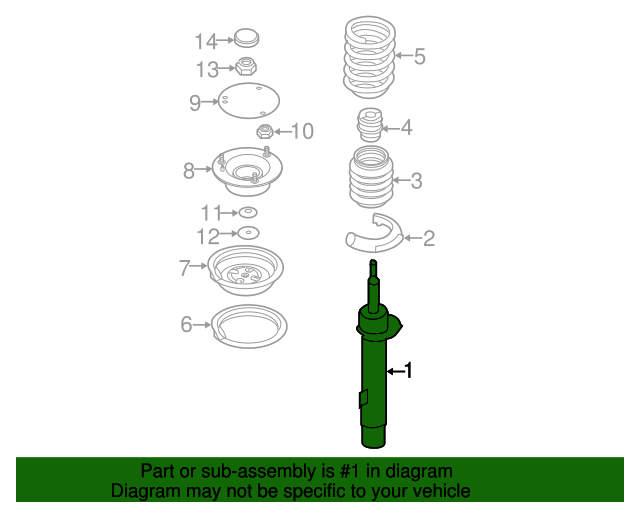 14
13
9
10
8
11
12
7
6
5
4
3
2
1

Part or sub-assembly is #1 in diagram
Diagram may not be specific to your vehicle