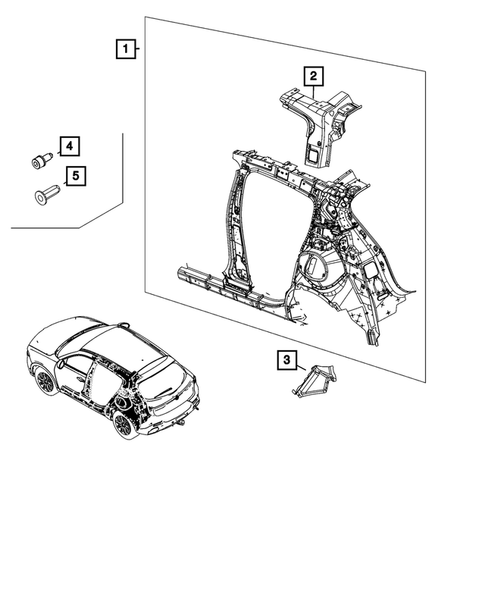 1
2
4
5
3