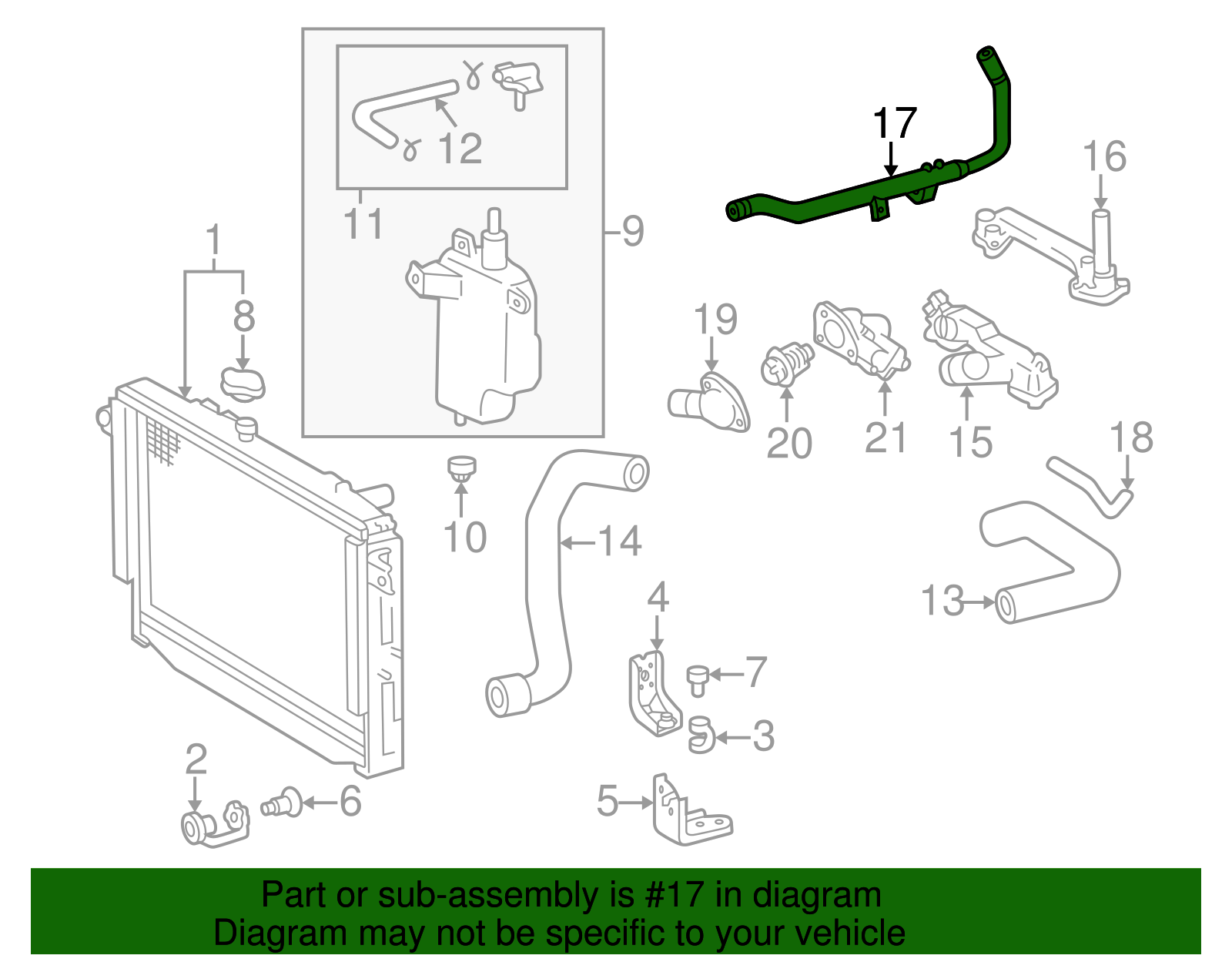 12
11
9
17
16
1
8
19
20
21
15
18
10
14
13
4
7
3
2
6
5

Part or sub-assembly is #17 in diagram
Diagram may not be specific to your vehicle