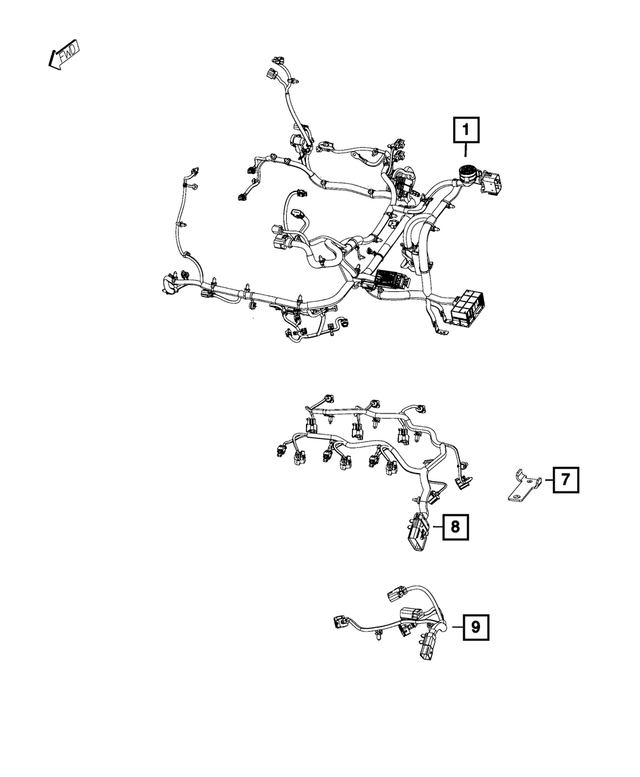 FWD
1
7
8
9