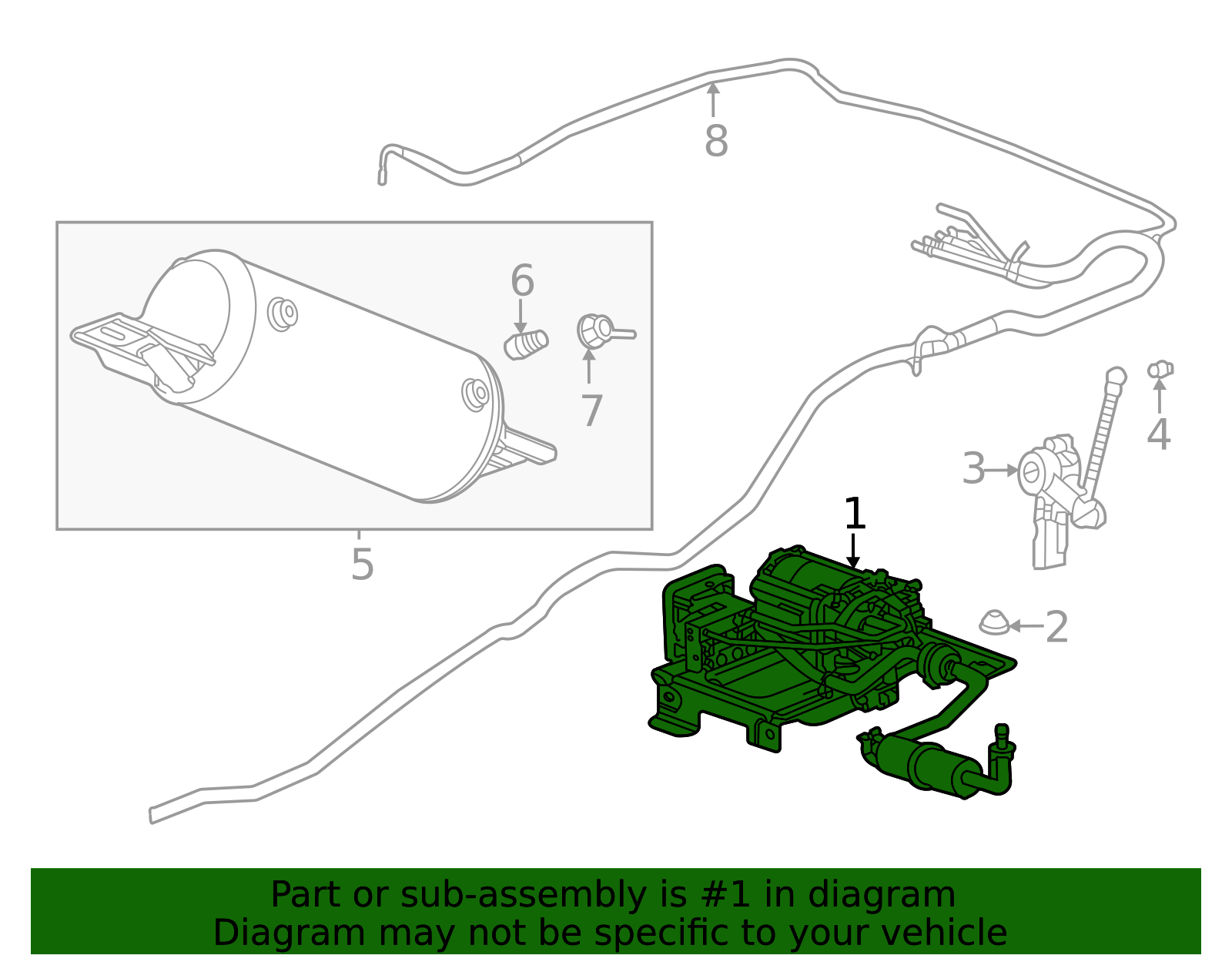 8

6

7

5

4

3

1

2

Part or sub-assembly is #1 in diagram
Diagram may not be specific to your vehicle